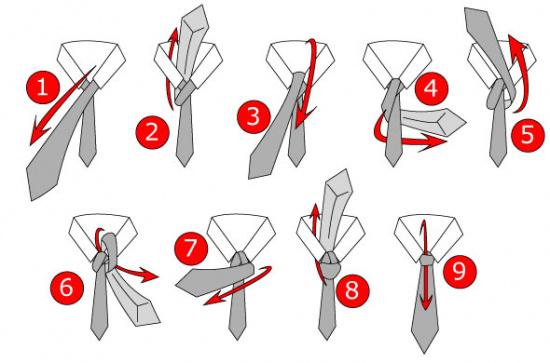 1
2
3
4
5
6
7
8
9